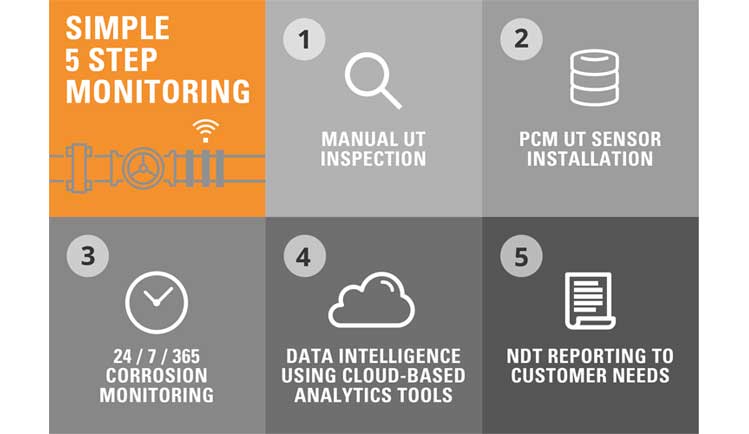 SIMPLE
5 STEP
MONITORING

1

MANUAL UT
INSPECTION

2

PCM UT SENSOR
INSTALLATION

3

24 / 7 / 365
CORROSION
MONITORING

4

DATA INTELLIGENCE
USING CLOUD-BASED
ANALYTICS TOOLS

5

NDT REPORTING TO
CUSTOMER NEEDS